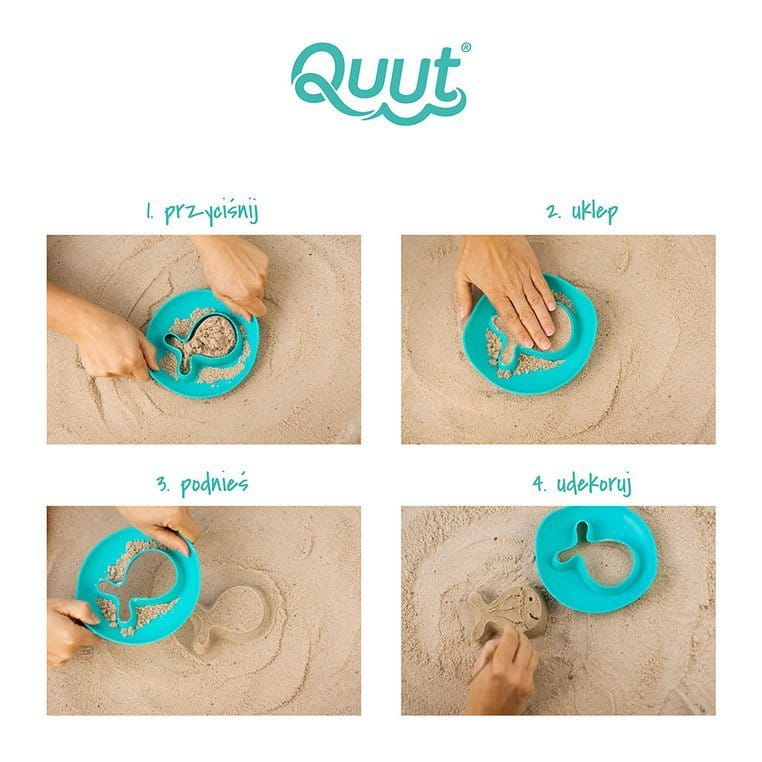 Quut®

1. przyciśnij

2. uklep

3. podnieś

4. udekoruj